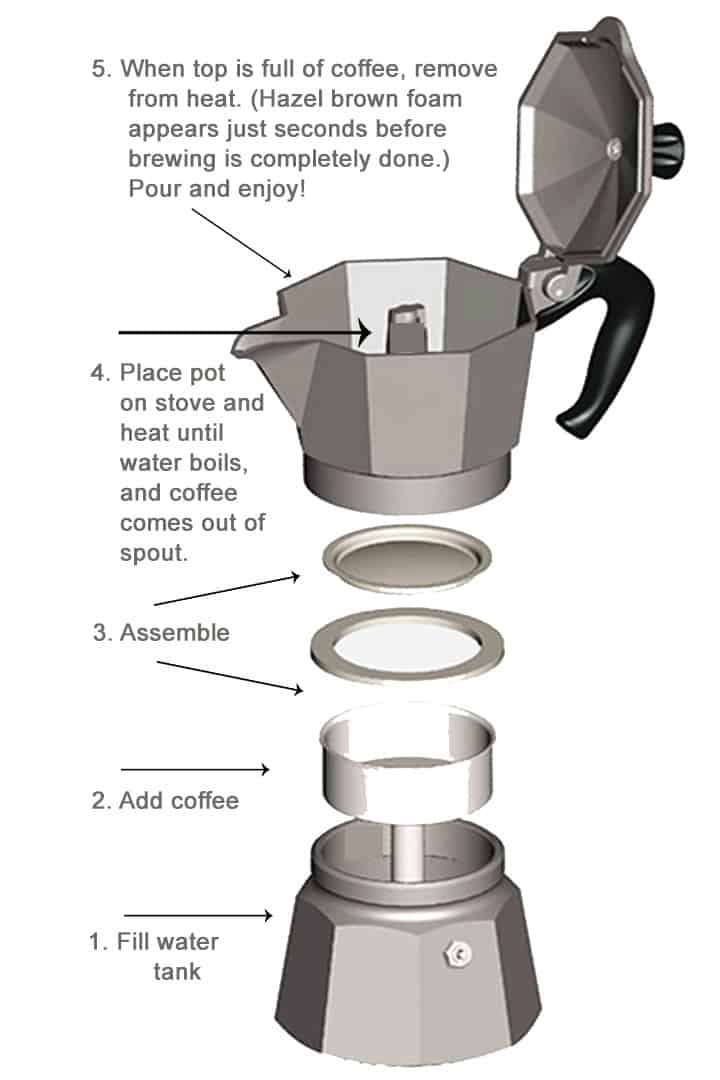 5. When top is full of coffee, remove from heat. (Hazel brown foam appears just seconds before brewing is completely done.) Pour and enjoy!

4. Place pot on stove and heat until water boils, and coffee comes out of spout.

3. Assemble

2. Add coffee

1. Fill water tank