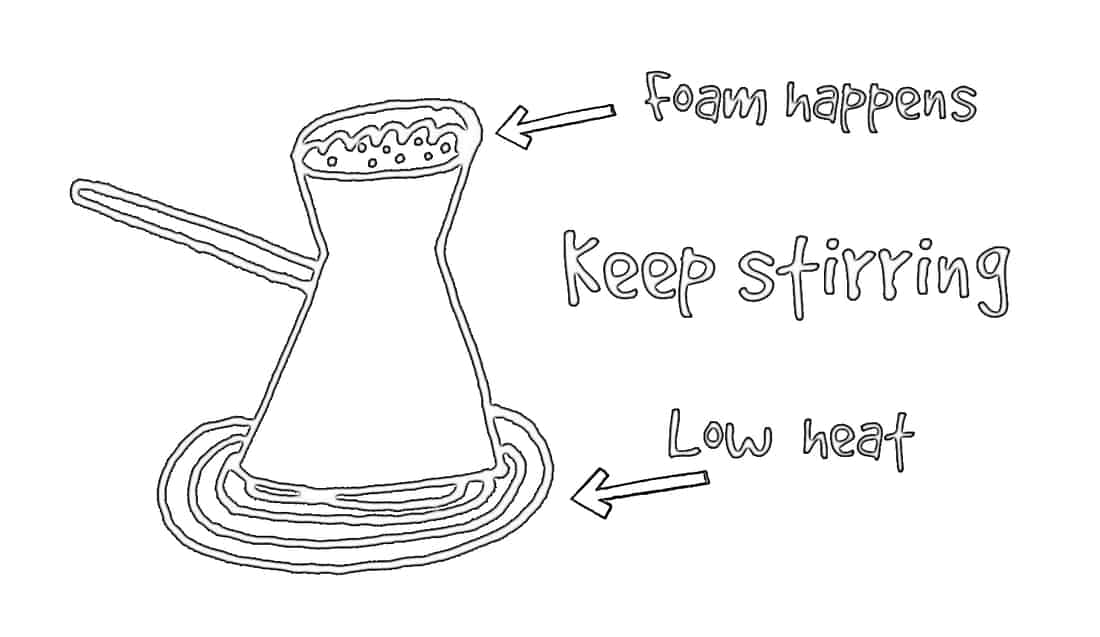 Foam happens

Keep stirring

Low heat