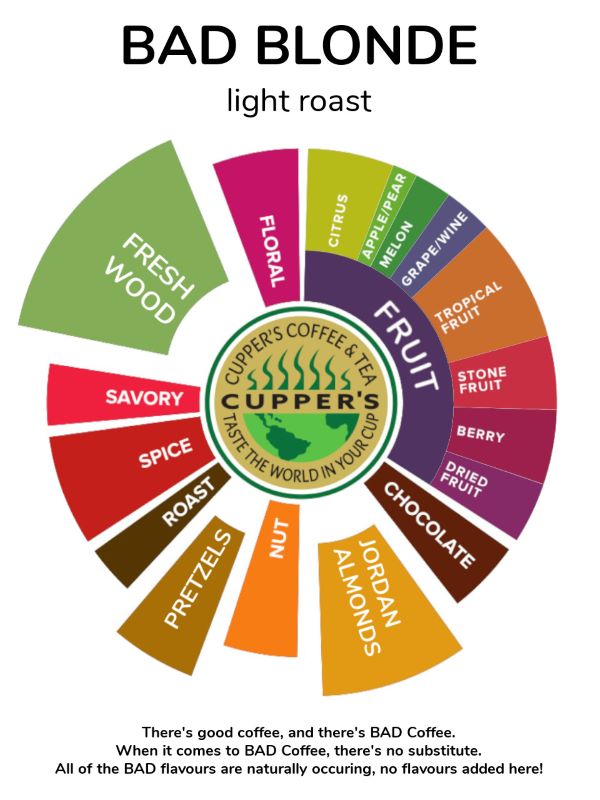 BAD BLONDE

light roast

FRESH WOOD

FLORAL

CITRUS

APPLE/PEAR

MELON

GRAPE/WINE

FRUIT

TROPICAL FRUIT

STONE FRUIT

BERRY

DRIED FRUIT

CHOCOLATE

JORDAN ALMONDS

NUT

PRETZELS

ROAST

SPICE

SAVORY

CUPPER'S COFFEE & TEA

CUPPER'S

TASTE THE WORLD IN YOUR CUP

There's good coffee, and there's BAD Coffee.
When it comes to BAD Coffee, there's no substitute.
All of the BAD flavours are naturally occuring, no flavours added here!